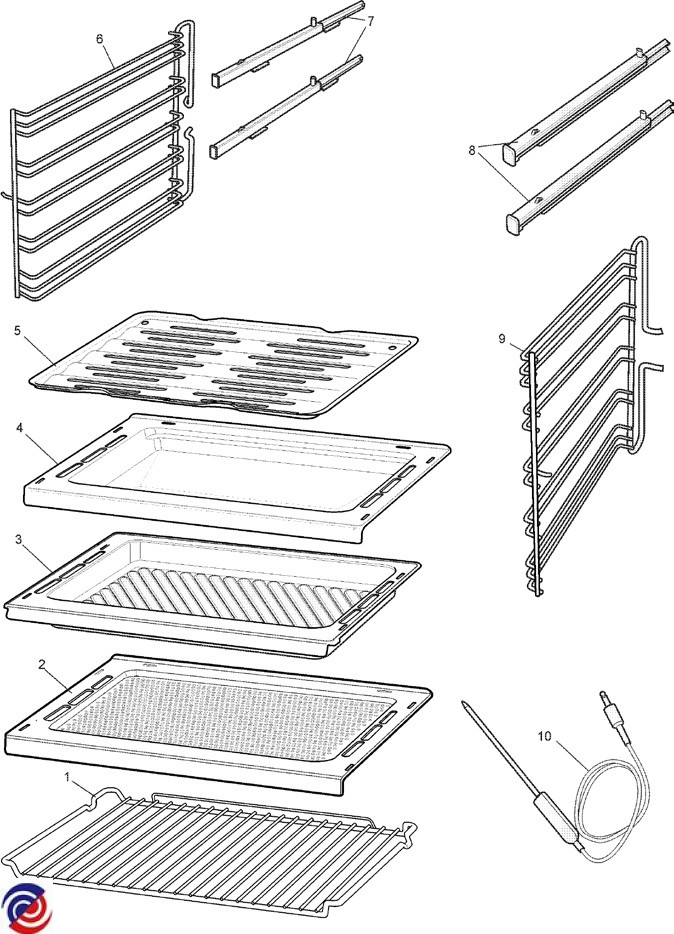 6
7
8
5
9
4
3
2
10
1